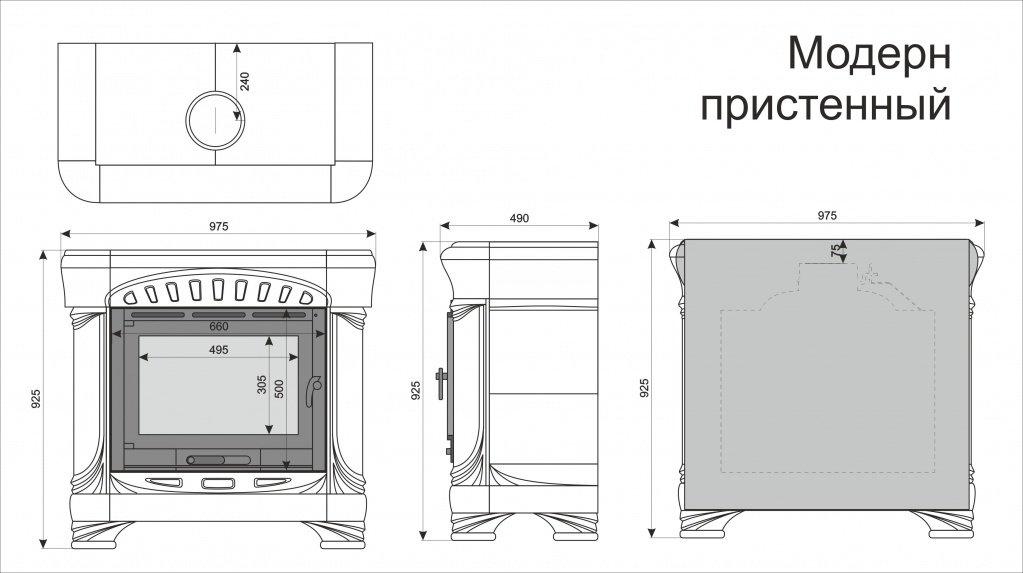 Модерн пристенный

240

975

660

495

305

500

925

490

925

975

75

925