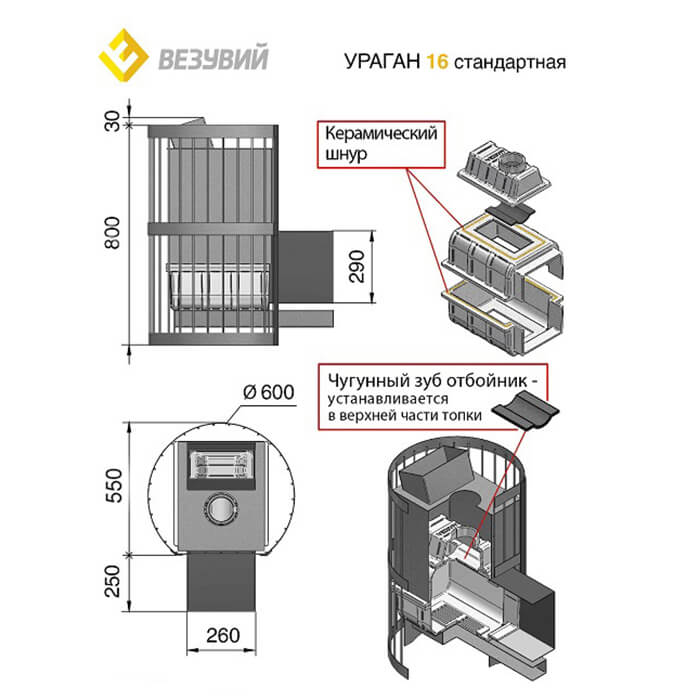 ВЕЗУВИЙ

УРАГАН 16 стандартная

30

800

290

Керамический шнур

Ø 600

550

250

260

Чугунный зуб отбойник - устанавливается в верхней части топки