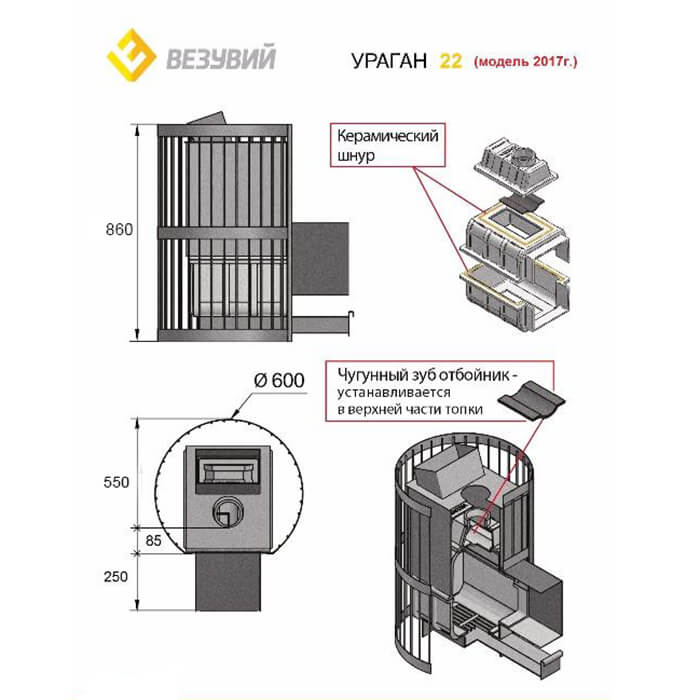 ВЕЗУВИЙ

УРАГАН 22 (модель 2017г.)

860

Керамический шнур

Ø 600

Чугунный зуб отбойник - устанавливается в верхней части топки

550

85

250